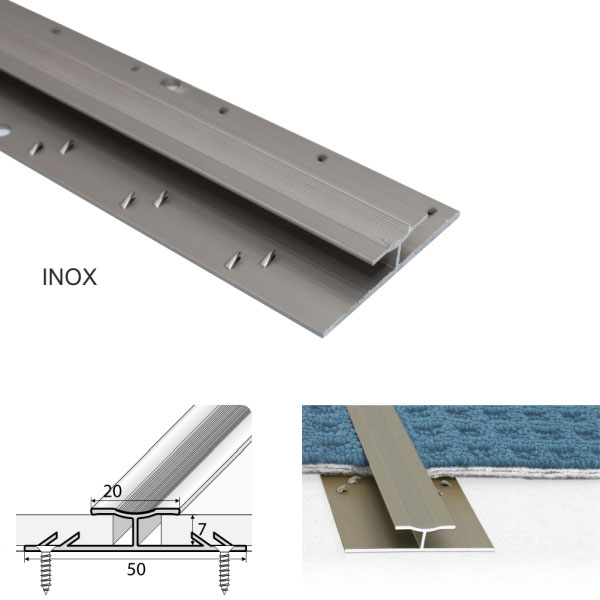 INOX

20

7

50