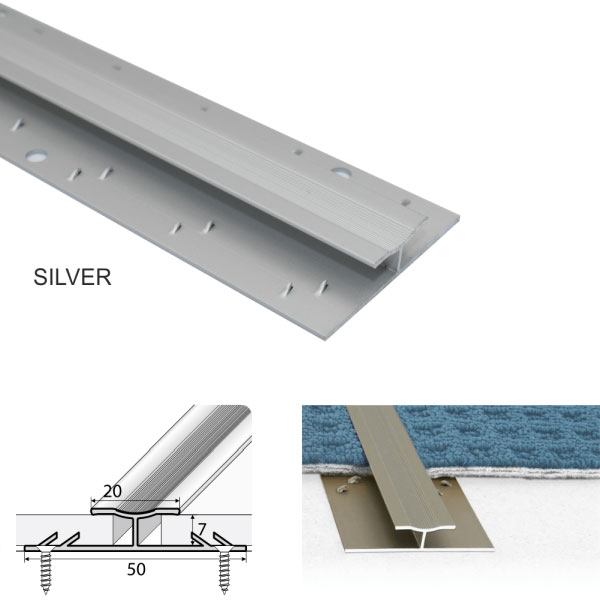 SILVER

20

7

50