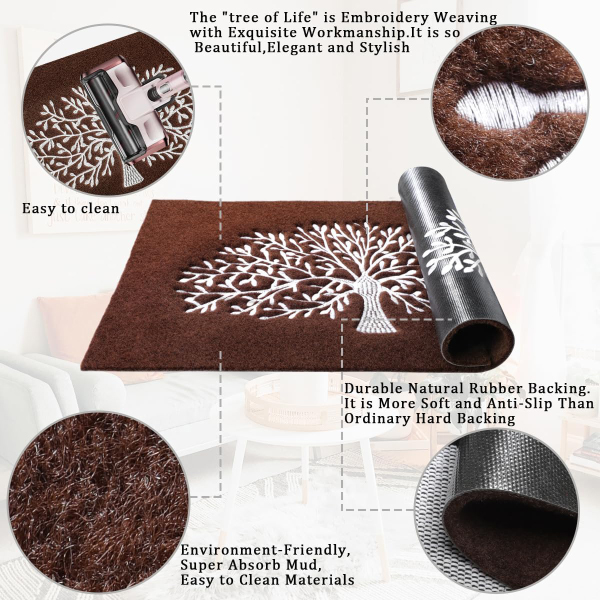 The "tree of Life" is Embroidery Weaving with Exquisite Workmanship.It is so Beautiful,Elegant and Stylish

Easy to clean

Durable Natural Rubber Backing. It is More Soft and Anti-Slip Than Ordinary Hard Backing

Environment-Friendly, Super Absorb Mud, Easy to Clean Materials